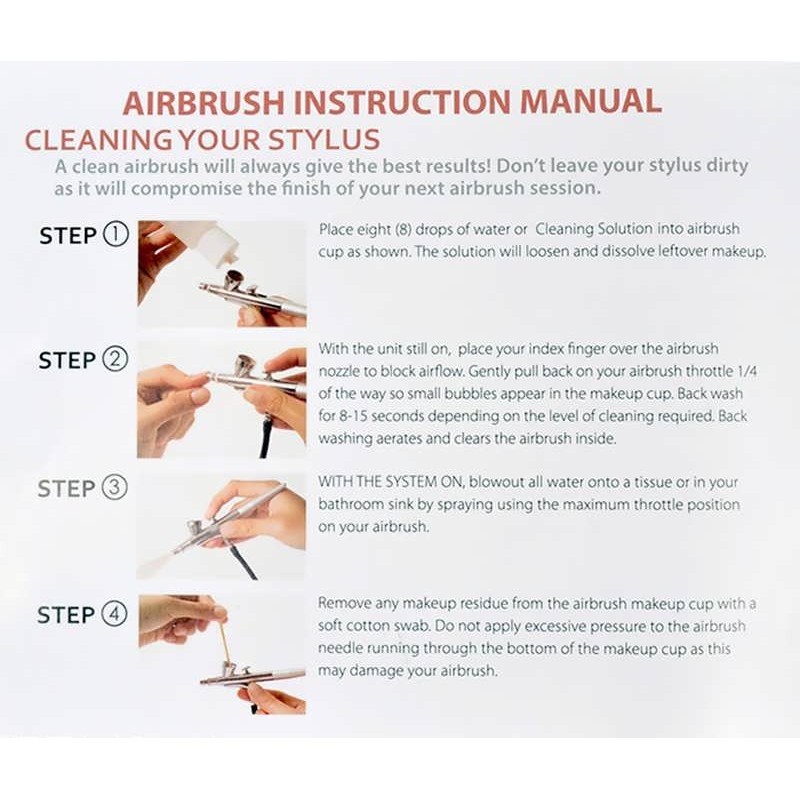 AIRBRUSH INSTRUCTION MANUAL
CLEANING YOUR STYLUS

A clean airbrush will always give the best results! Don't leave your stylus dirty as it will compromise the finish of your next airbrush session.

STEP ①

Place eight (8) drops of water or Cleaning Solution into airbrush cup as shown. The solution will loosen and dissolve leftover makeup.

STEP ②

With the unit still on, place your index finger over the airbrush nozzle to block airflow. Gently pull back on your airbrush throttle 1/4 of the way so small bubbles appear in the makeup cup. Back wash for 8-15 seconds depending on the level of cleaning required. Back washing aerates and clears the airbrush inside.

STEP ③

WITH THE SYSTEM ON, blowout all water onto a tissue or in your bathroom sink by spraying using the maximum throttle position on your airbrush.

STEP ④

Remove any makeup residue from the airbrush makeup cup with a soft cotton swab. Do not apply excessive pressure to the airbrush needle running through the bottom of the makeup cup as this may damage your airbrush.